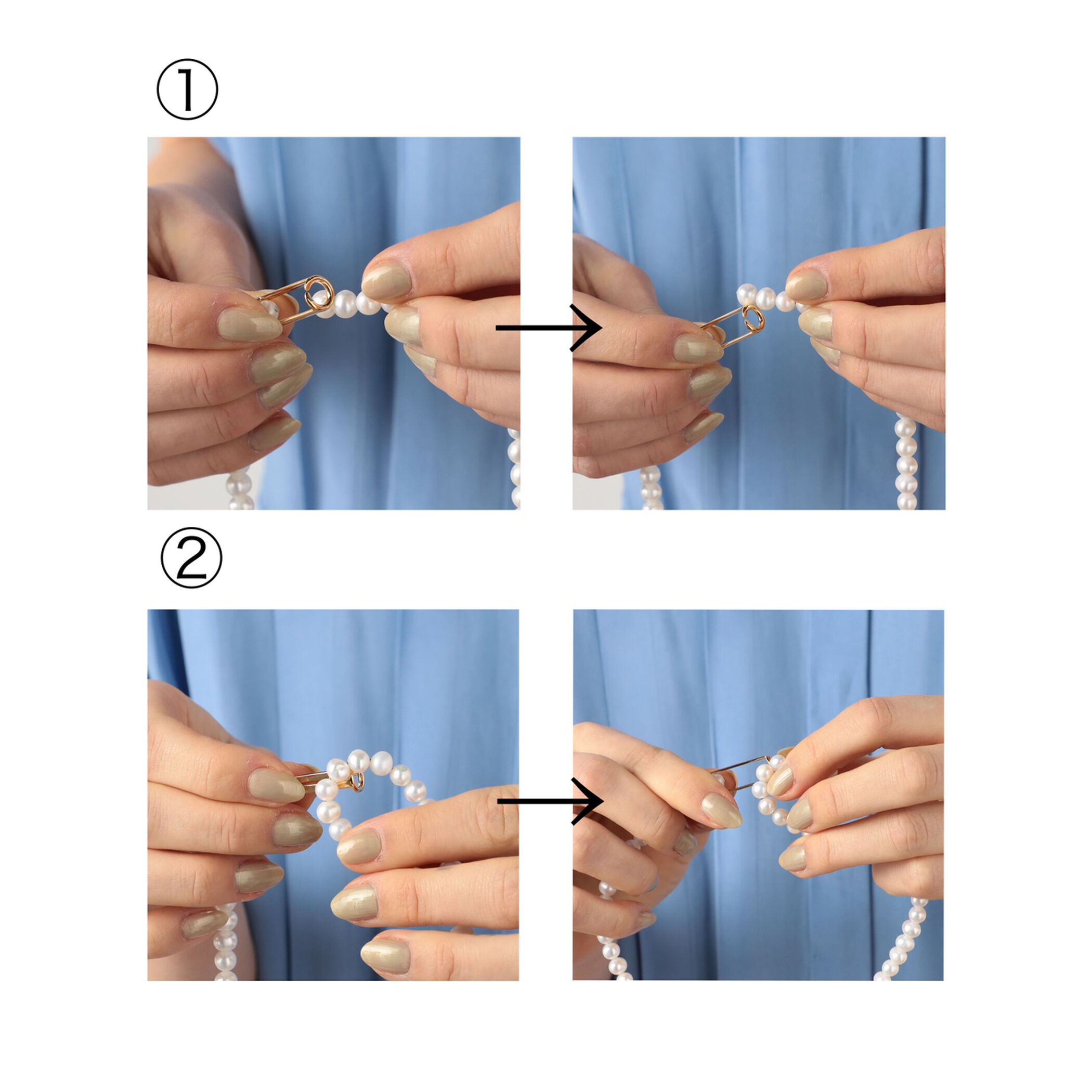 ①

②